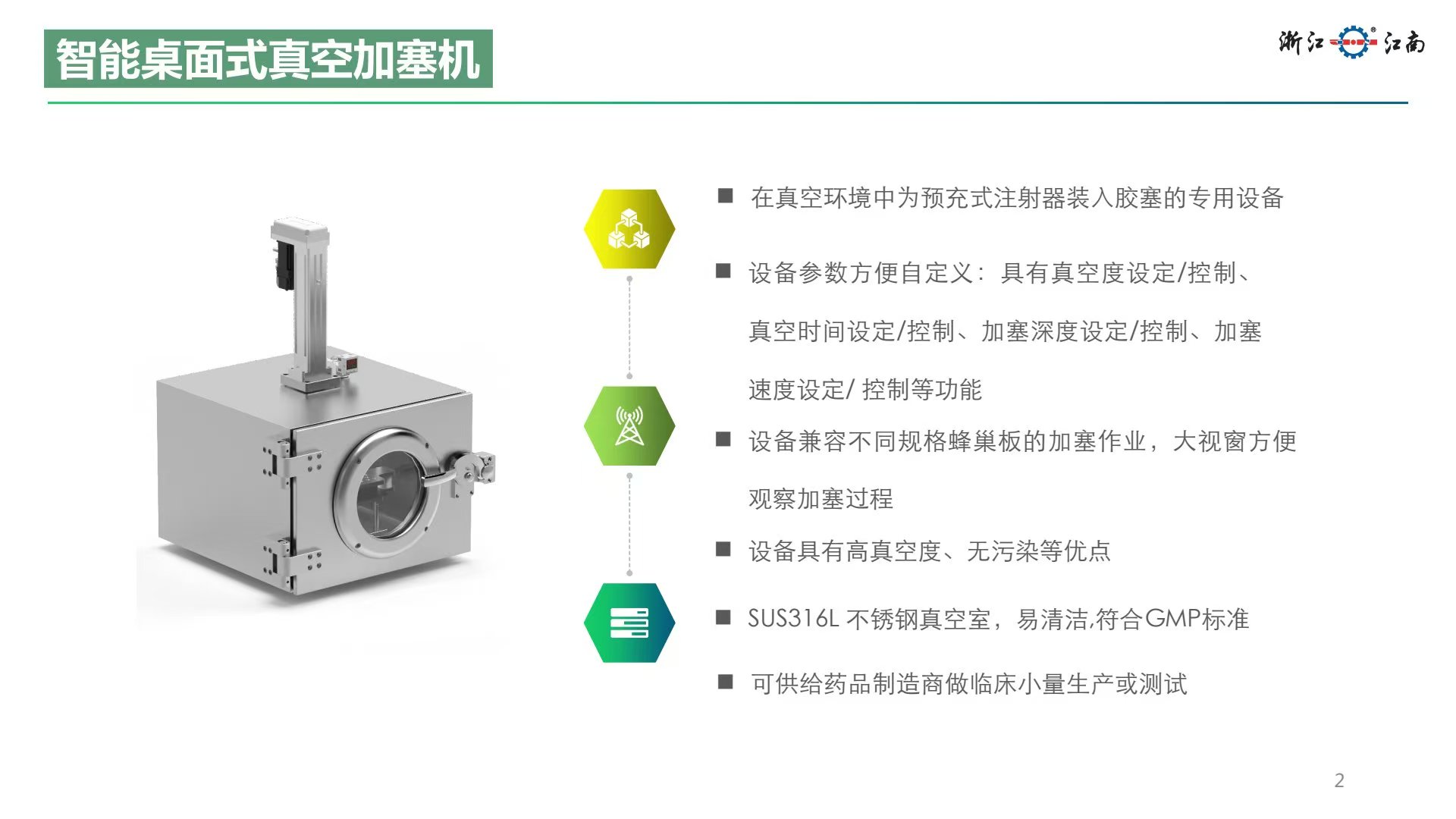 智能桌面式真空加塞机

浙江 江南

■ 在真空环境中为预充式注射器装入胶塞的专用设备

■ 设备参数方便自定义：具有真空度设定/控制、真空时间设定/控制、加塞深度设定/控制、加塞速度设定/ 控制等功能

■ 设备兼容不同规格蜂巢板的加塞作业，大视窗方便观察加塞过程

■ 设备具有高真空度、无污染等优点

■ SUS316L 不锈钢真空室，易清洁,符合GMP标准

■ 可供给药品制造商做临床小量生产或测试

2